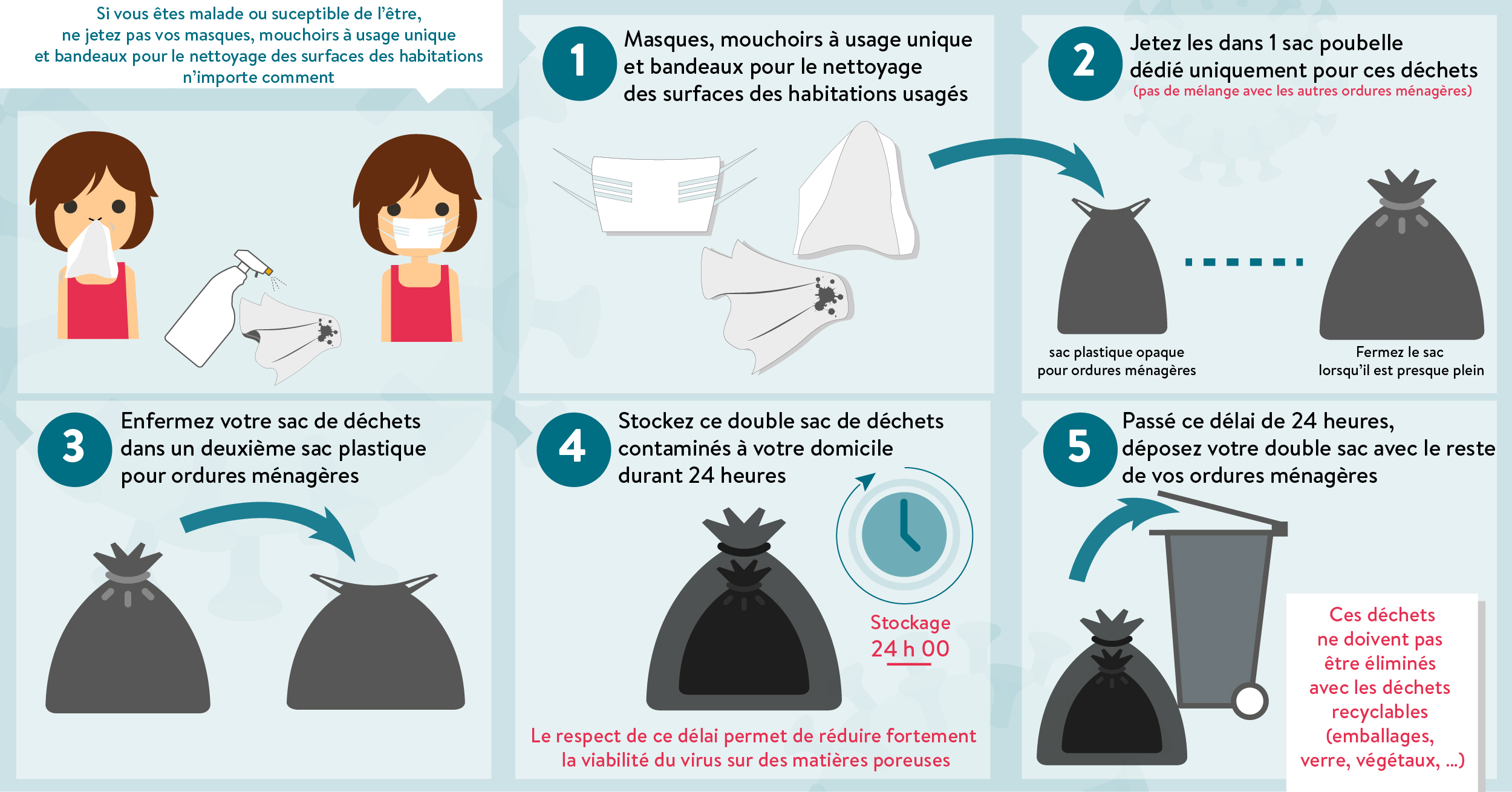 Si vous êtes malade ou suceptible de l'être, ne jetez pas vos masques, mouchoirs à usage unique et bandeaux pour le nettoyage des surfaces des habitations n'importe comment

1

Masques, mouchoirs à usage unique et bandeaux pour le nettoyage des surfaces des habitations usagés

2

Jetez les dans 1 sac poubelle dédié uniquement pour ces déchets
(pas de mélange avec les autres ordures ménagères)

sac plastique opaque pour ordures ménagères

Fermez le sac lorsqu'il est presque plein

3

Enfermez votre sac de déchets dans un deuxième sac plastique pour ordures ménagères

4

Stockez ce double sac de déchets contaminés à votre domicile durant 24 heures

Stockage
24 h 00

Le respect de ce délai permet de réduire fortement la viabilité du virus sur des matières poreuses

5

Passé ce délai de 24 heures, déposez votre double sac avec le reste de vos ordures ménagères

Ces déchets ne doivent pas être éliminés avec les déchets recyclables (emballages, verre, végétaux, ...)